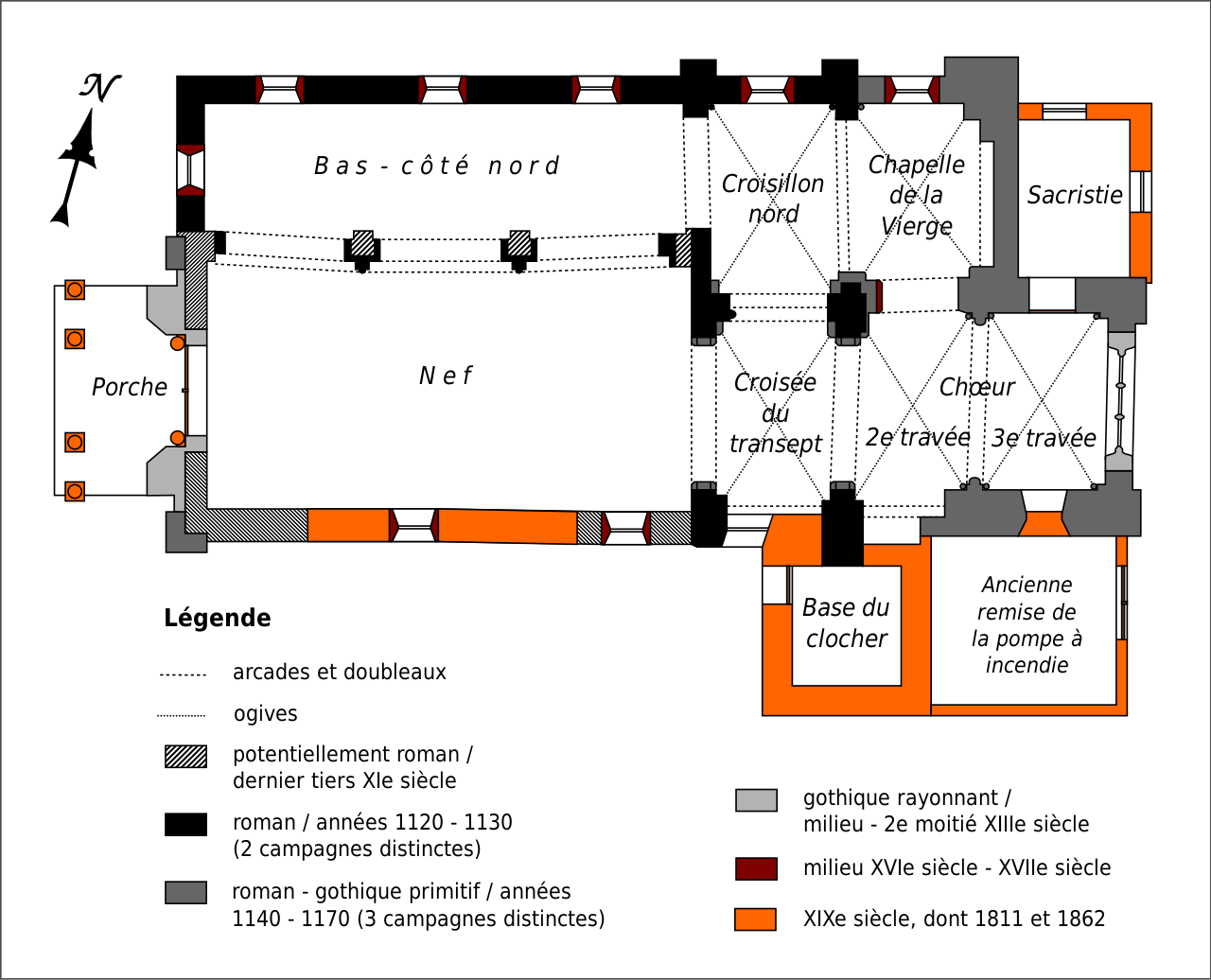 N

Bas-côté nord

Croisillon nord

Chapelle de la Vierge

Sacristie

Porche

Nef

Croisée du transept

Chœur

2e travée

3e travée

Base du clocher

Ancienne remise de la pompe à incendie

Légende

arcades et doubleaux

ogives

potentiellement roman / dernier tiers XIe siècle

roman / années 1120 - 1130 (2 campagnes distinctes)

roman - gothique primitif / années 1140 - 1170 (3 campagnes distinctes)

gothique rayonnant / milieu - 2e moitié XIIIe siècle

milieu XVIe siècle - XVIIe siècle

XIXe siècle, dont 1811 et 1862